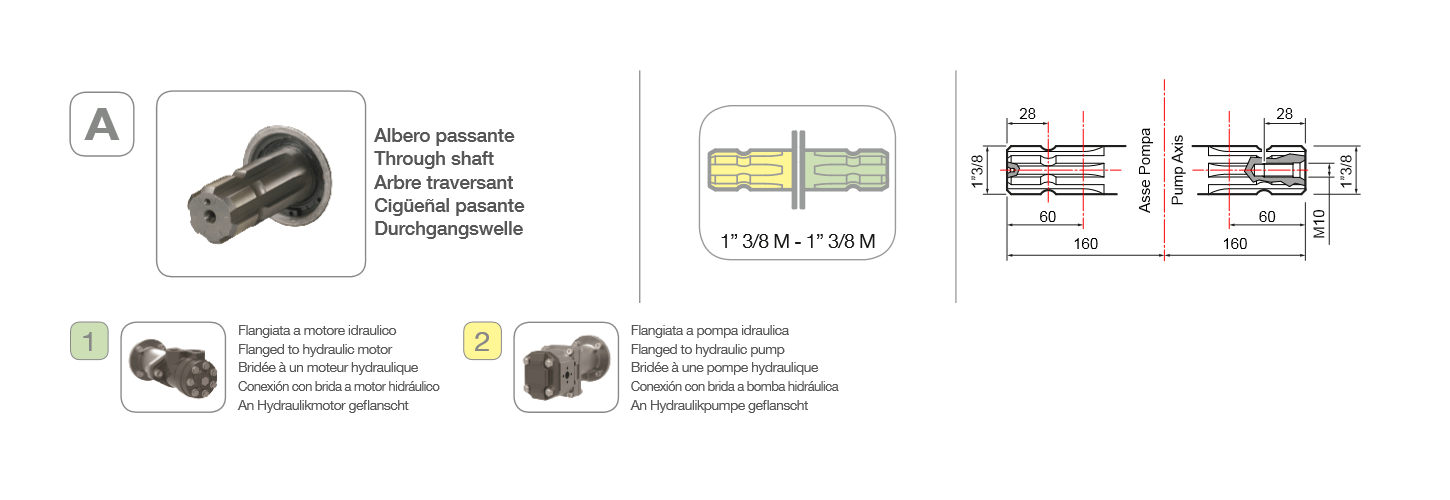 A

Albero passante
Through shaft
Arbre traversant
Cigüeñal pasante
Durchgangswelle

1" 3/8 M - 1" 3/8 M

28
1"3/8
60
160
Asse Pompa
Pump Axis
28
1"3/8
M10
60
160

1
Flangiata a motore idraulico
Flanged to hydraulic motor
Bridée à un moteur hydraulique
Conexión con brida a motor hidráulico
An Hydraulikmotor geflanscht

2
Flangiata a pompa idraulica
Flanged to hydraulic pump
Bridée à une pompe hydraulique
Conexión con brida a bomba hidráulica
An Hydraulikpumpe geflanscht